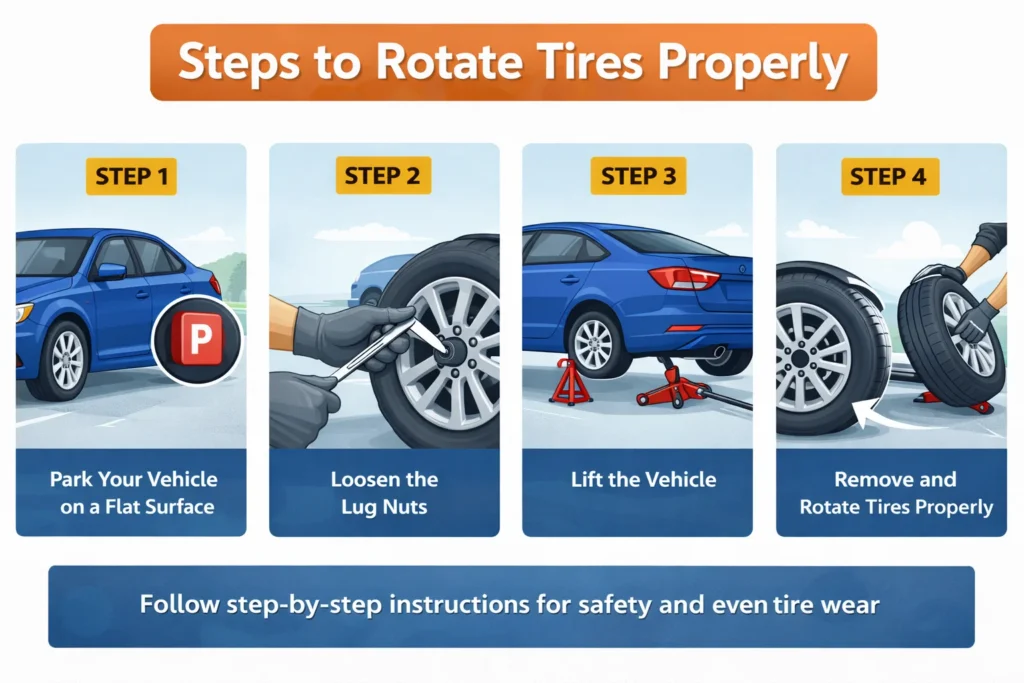 Steps to Rotate Tires Properly

STEP 1

P

Park Your Vehicle on a Flat Surface

STEP 2

Loosen the Lug Nuts

STEP 3

Lift the Vehicle

STEP 4

Remove and Rotate Tires Properly

Follow step-by-step instructions for safety and even tire wear