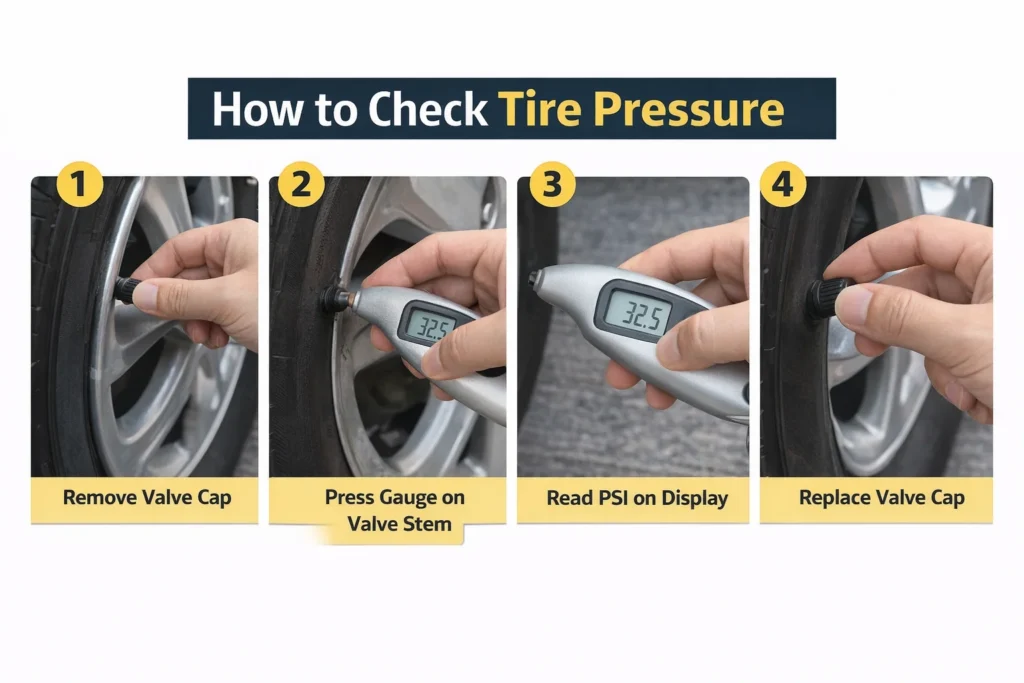 How to Check Tire Pressure

1

Remove Valve Cap

2

32.5

Press Gauge on Valve Stem

3

32.5

Read PSI on Display

4

Replace Valve Cap